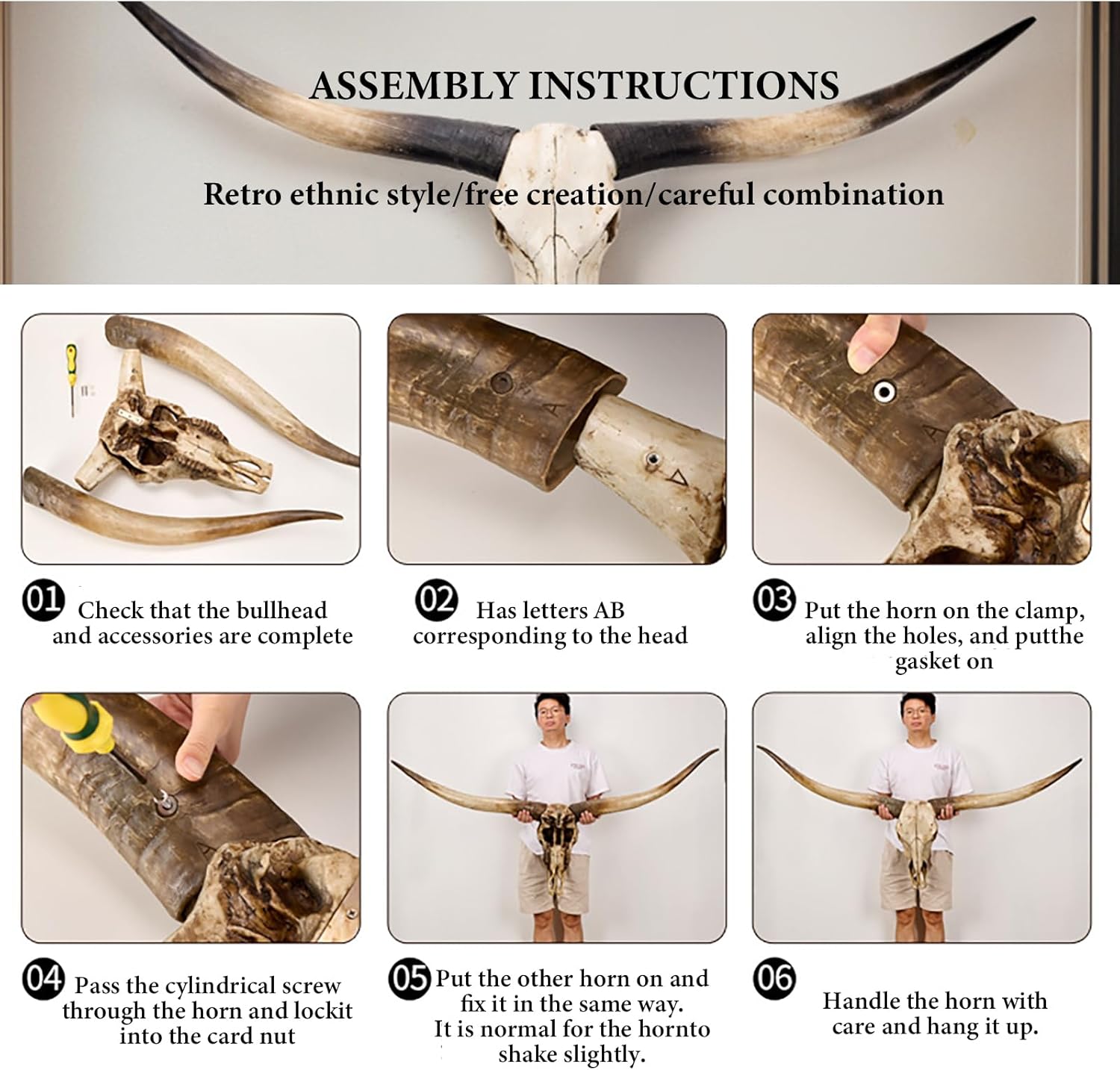 ASSEMBLY INSTRUCTIONS

Retro ethnic style/free creation/careful combination

01 Check that the bullhead and accessories are complete

02 Has letters AB corresponding to the head

03 Put the horn on the clamp, align the holes, and putthe gasket on

04 Pass the cylindrical screw through the horn and lockit into the card nut

05 Put the other horn on and fix it in the same way. It is normal for the hornto shake slightly.

06 Handle the horn with care and hang it up.