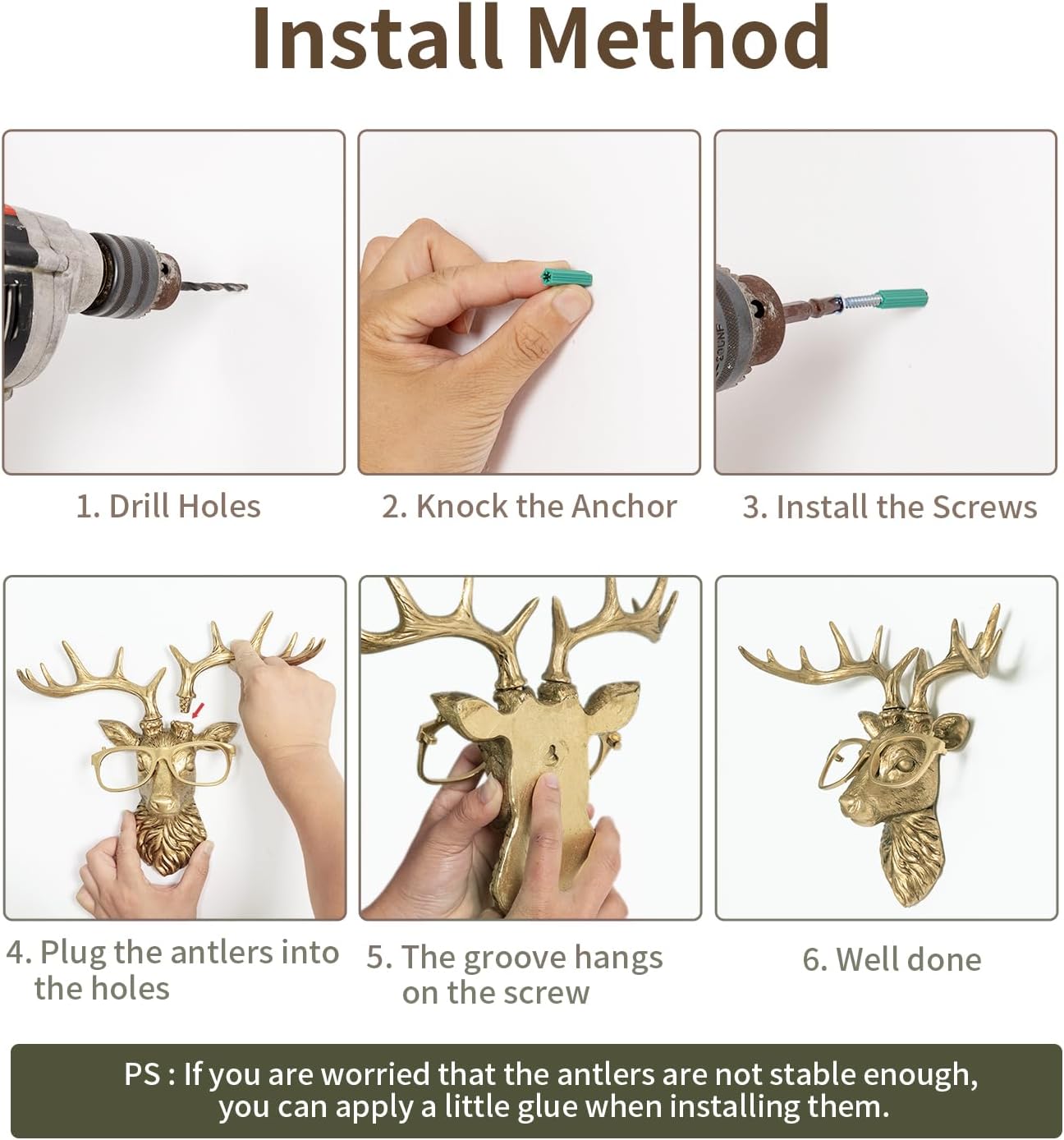 Install Method

1. Drill Holes

2. Knock the Anchor

3. Install the Screws

4. Plug the antlers into the holes

5. The groove hangs on the screw

6. Well done

PS : If you are worried that the antlers are not stable enough, you can apply a little glue when installing them.