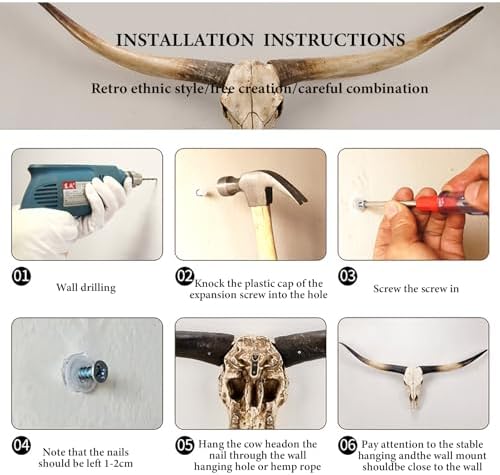 INSTALLATION INSTRUCTIONS

Retro ethnic style/free creation/careful combination

01 Wall drilling

02 Knock the plastic cap of the expansion screw into the hole

03 Screw the screw in

04 Note that the nails should be left 1-2cm

05 Hang the cow headon the nail through the wall hanging hole or hemp rope

06 Pay attention to the stable hanging andthe wall mount shouldbe close to the wall